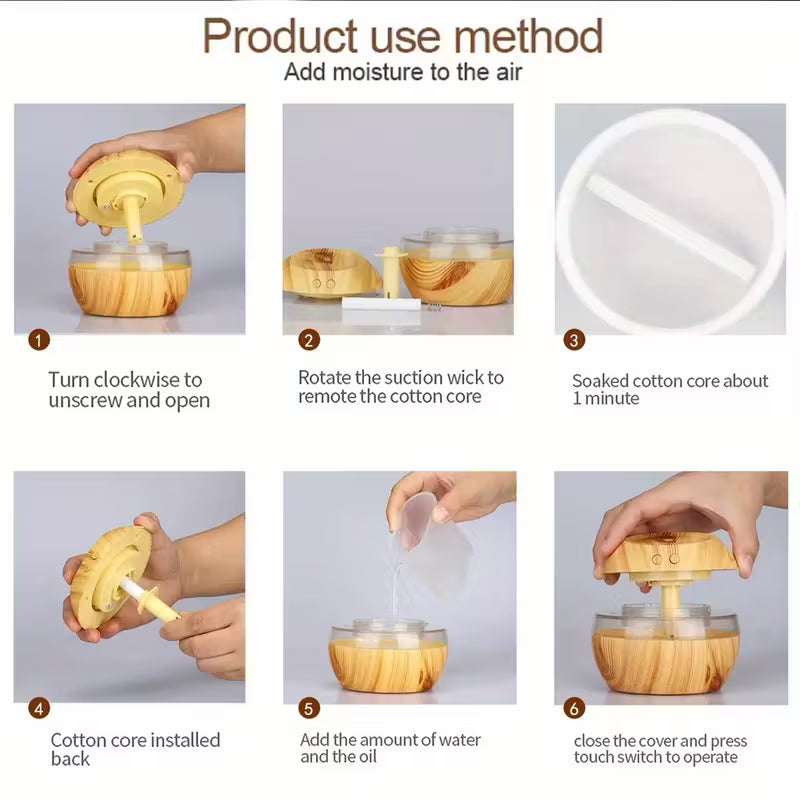 Product use method
Add moisture to the air

1
Turn clockwise to unscrew and open

2
Rotate the suction wick to remote the cotton core

3
Soaked cotton core about 1 minute

4
Cotton core installed back

5
Add the amount of water and the oil

6
close the cover and press touch switch to operate