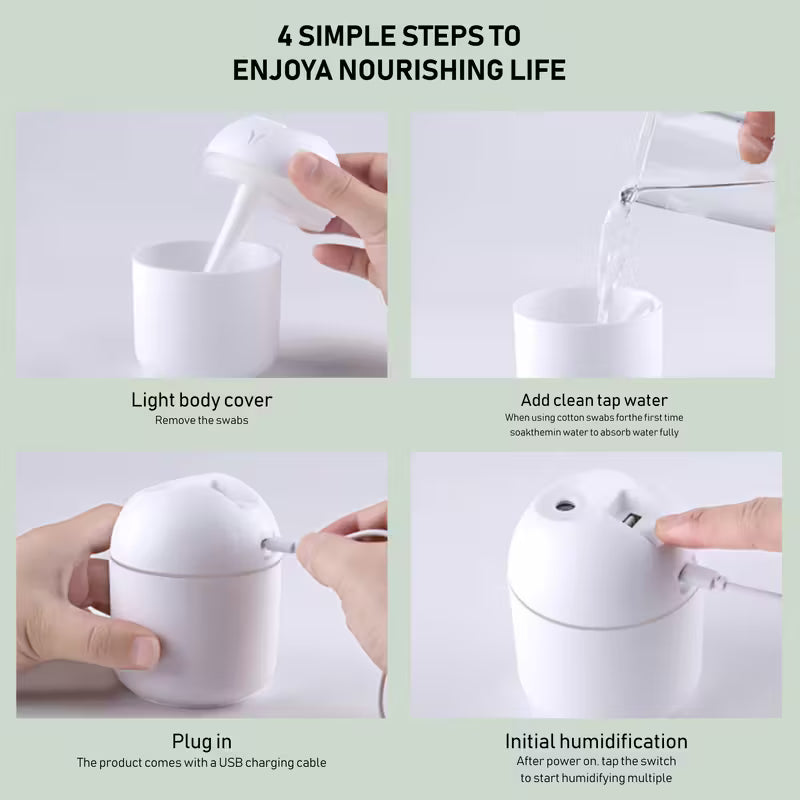 4 SIMPLE STEPS TO ENJOYA NOURISHING LIFE

Light body cover
Remove the swabs

Add clean tap water
When using cotton swabs forthe first time soakthemin water to absorb water fully

Plug in
The product comes with a USB charging cable

Initial humidification
After power on. tap the switch to start humidifying multiple