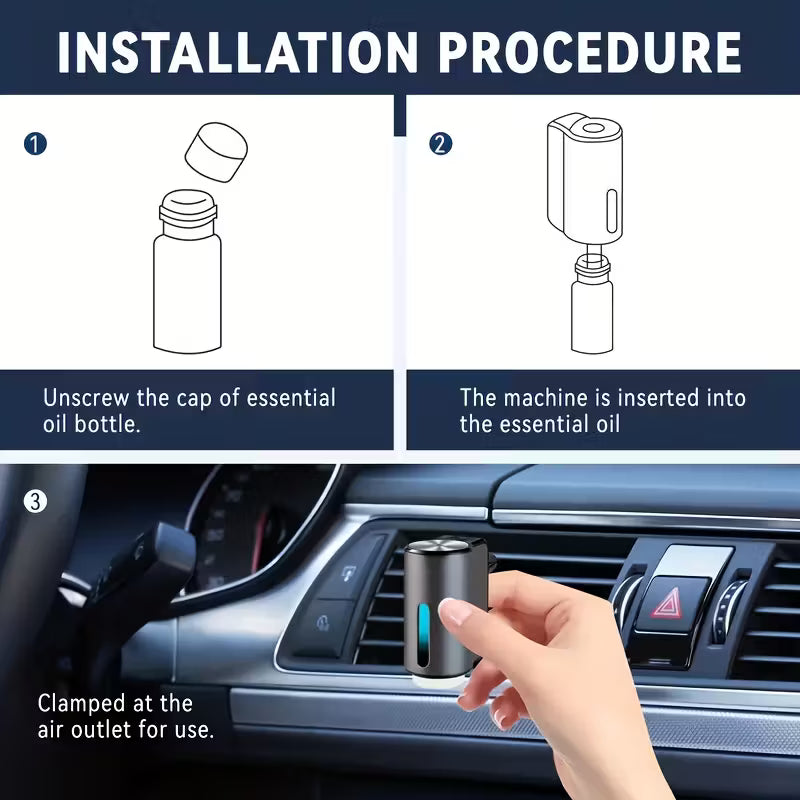 INSTALLATION PROCEDURE

1

Unscrew the cap of essential oil bottle.

2

The machine is inserted into the essential oil

3

Clamped at the air outlet for use.